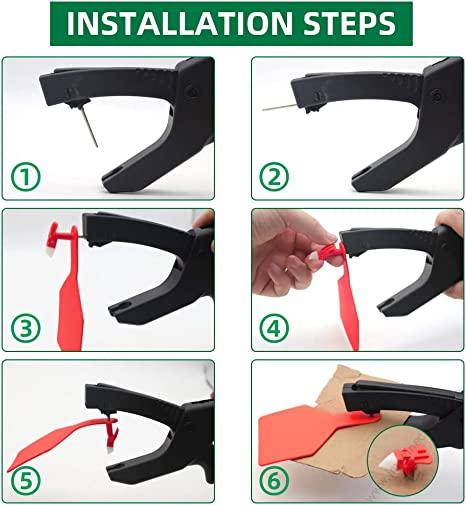 INSTALLATION STEPS

①

②

③

④

⑤

⑥